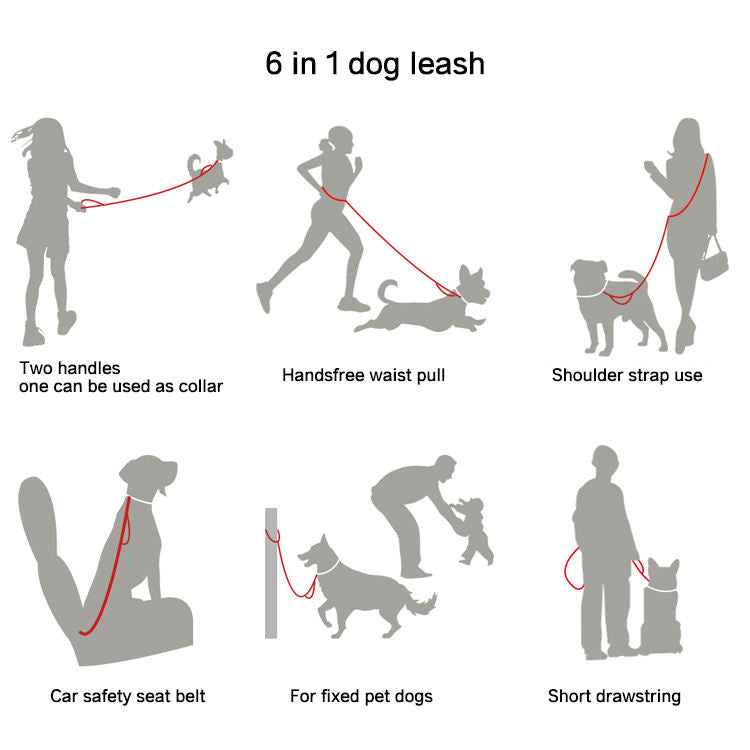 6 in 1 dog leash

Two handles
one can be used as collar

Handsfree waist pull

Shoulder strap use

Car safety seat belt

For fixed pet dogs

Short drawstring